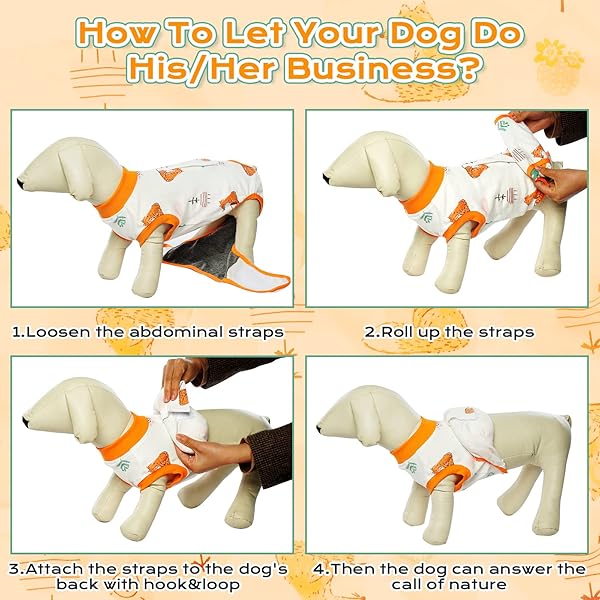 How To Let Your Dog Do His/Her Business?

1.Loosen the abdominal straps

2.Roll up the straps

3.Attach the straps to the dog's back with hook&loop

4.Then the dog can answer the call of nature