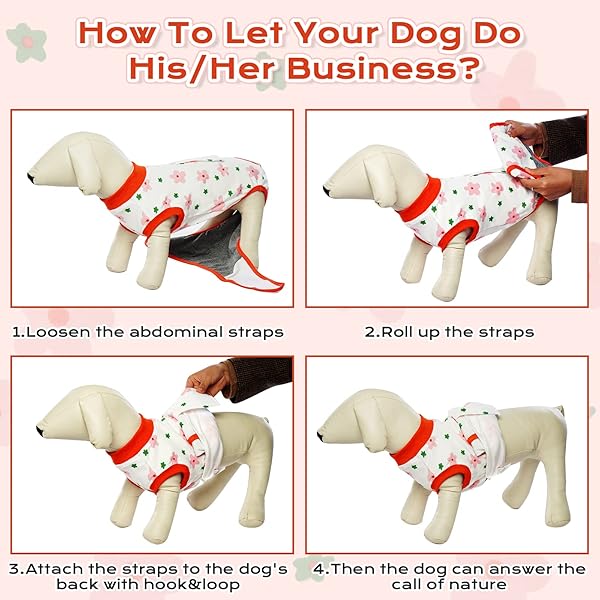 How To Let Your Dog Do His/Her Business?

1.Loosen the abdominal straps

2.Roll up the straps

3.Attach the straps to the dog's back with hook&loop

4.Then the dog can answer the call of nature